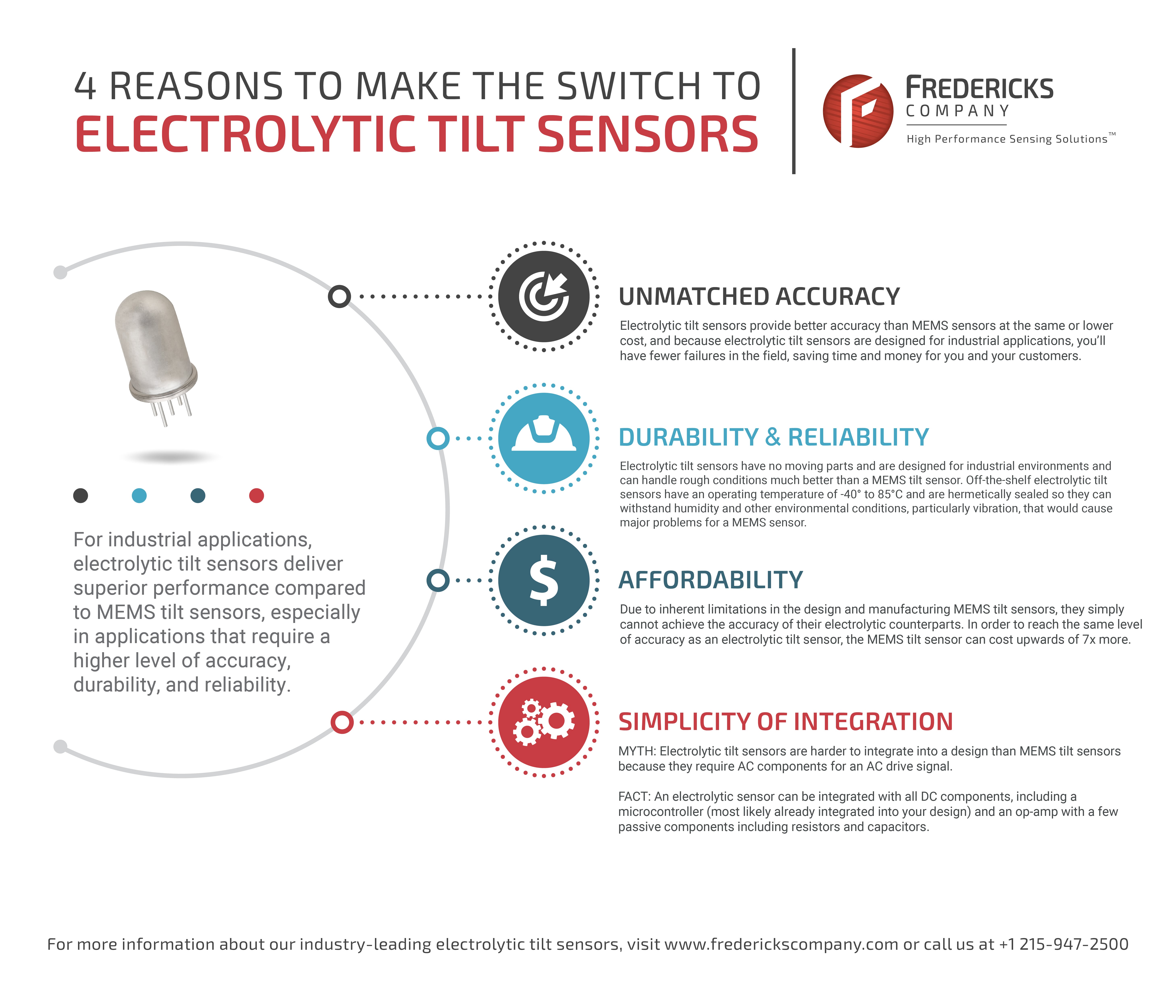 4 REASONS TO MAKE THE SWITCH TO
ELECTROLYTIC TILT SENSORS

FREDERICKS
COMPANY
High Performance Sensing Solutions™

For industrial applications, electrolytic tilt sensors deliver superior performance compared to MEMS tilt sensors, especially in applications that require a higher level of accuracy, durability, and reliability.

UNMATCHED ACCURACY
Electrolytic tilt sensors provide better accuracy than MEMS sensors at the same or lower cost, and because electrolytic tilt sensors are designed for industrial applications, you'll have fewer failures in the field, saving time and money for you and your customers.

DURABILITY & RELIABILITY
Electrolytic tilt sensors have no moving parts and are designed for industrial environments and can handle rough conditions much better than a MEMS tilt sensor. Off-the-shelf electrolytic tilt sensors have an operating temperature of -40° to 85°C and are hermetically sealed so they can withstand humidity and other environmental conditions, particularly vibration, that would cause major problems for a MEMS sensor.

AFFORDABILITY
Due to inherent limitations in the design and manufacturing MEMS tilt sensors, they simply cannot achieve the accuracy of their electrolytic counterparts. In order to reach the same level of accuracy as an electrolytic tilt sensor, the MEMS tilt sensor can cost upwards of 7x more.

SIMPLICITY OF INTEGRATION
MYTH: Electrolytic tilt sensors are harder to integrate into a design than MEMS tilt sensors because they require AC components for an AC drive signal.

FACT: An electrolytic sensor can be integrated with all DC components, including a microcontroller (most likely already integrated into your design) and an op-amp with a few passive components including resistors and capacitors.

For more information about our industry-leading electrolytic tilt sensors, visit www.frederickscompany.com or call us at +1 215-947-2500